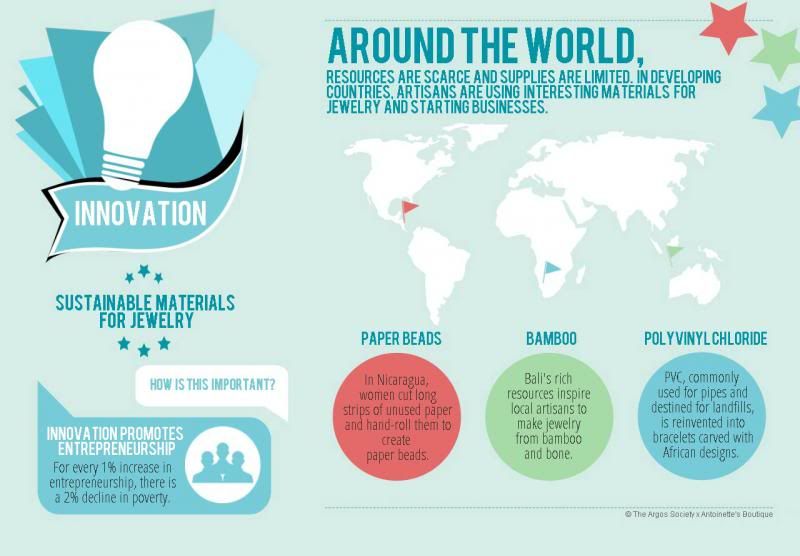 INNOVATION

SUSTAINABLE MATERIALS FOR JEWELRY

HOW IS THIS IMPORTANT?

INNOVATION PROMOTES ENTREPRENEURSHIP

For every 1% increase in entrepreneurship, there is a 2% decline in poverty.

AROUND THE WORLD,

RESOURCES ARE SCARCE AND SUPPLIES ARE LIMITED. IN DEVELOPING COUNTRIES, ARTISANS ARE USING INTERESTING MATERIALS FOR JEWELRY AND STARTING BUSINESSES.

PAPER BEADS

In Nicaragua, women cut long strips of unused paper and hand-roll them to create paper beads.

BAMBOO

Bali's rich resources inspire local artisans to make jewelry from bamboo and bone.

POLYVINYL CHLORIDE

PVC, commonly used for pipes and destined for landfills, is reinvented into bracelets carved with African designs.

© The Argos Society x Antoinette's Boutique